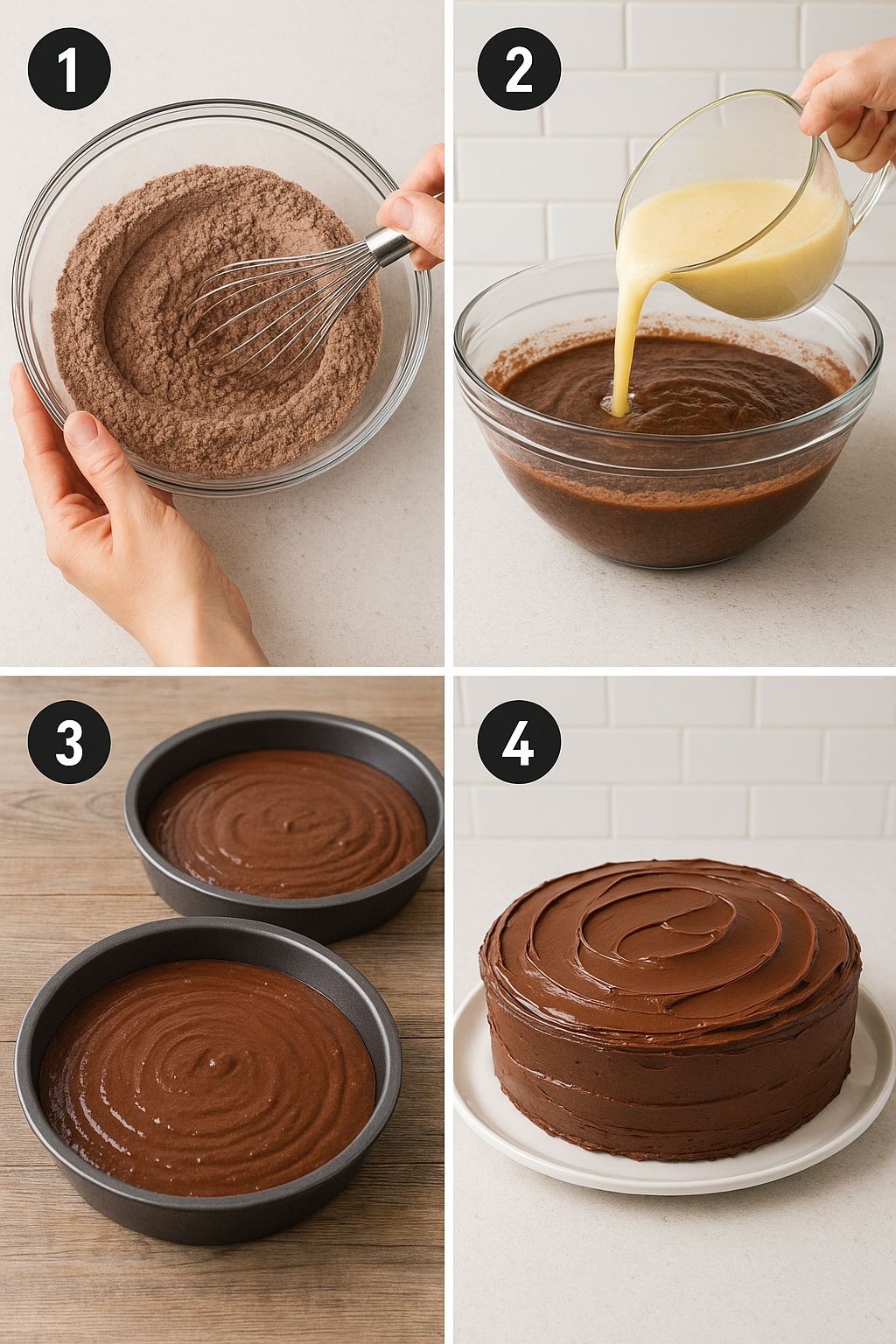 1

2

3

4